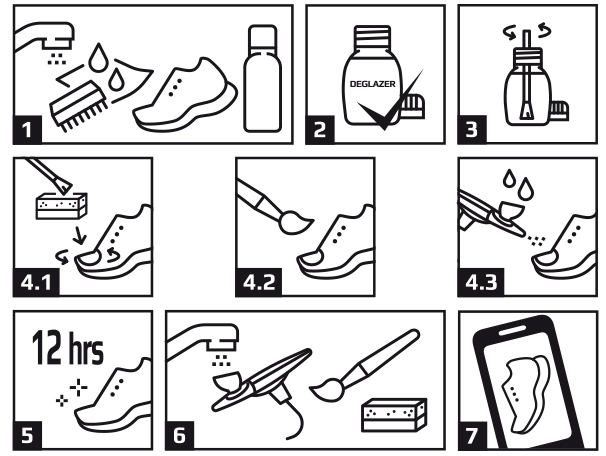 1

DEGLAZER

2

3

4.1

4.2

4.3

12 hrs

5

6

7