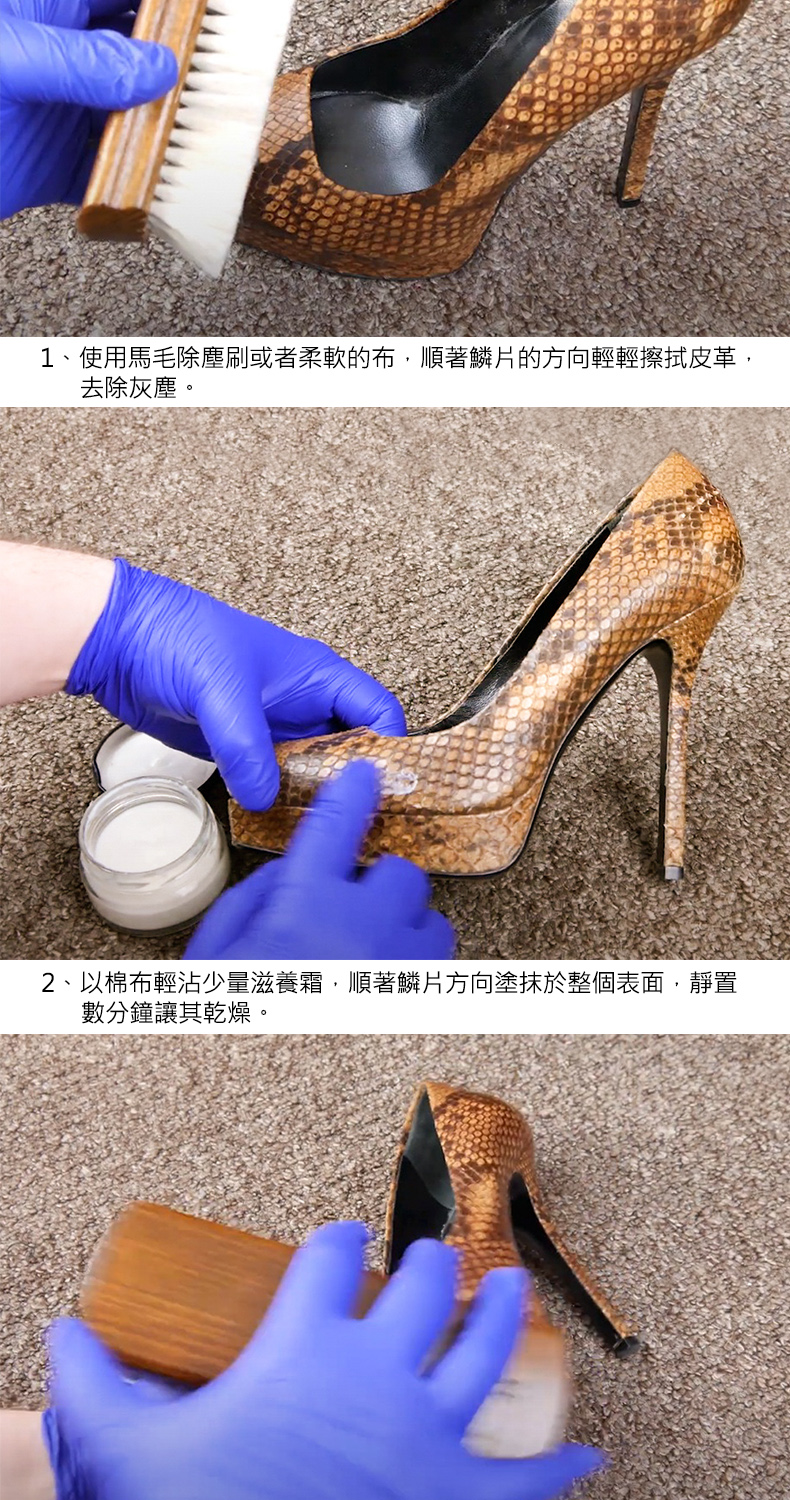 1、使用馬毛除塵刷或者柔軟的布，順著鱗片的方向輕輕擦拭皮革，去除灰塵。

2、以棉布輕沾少量滋養霜，順著鱗片方向塗抹於整個表面，靜置數分鐘讓其乾燥。